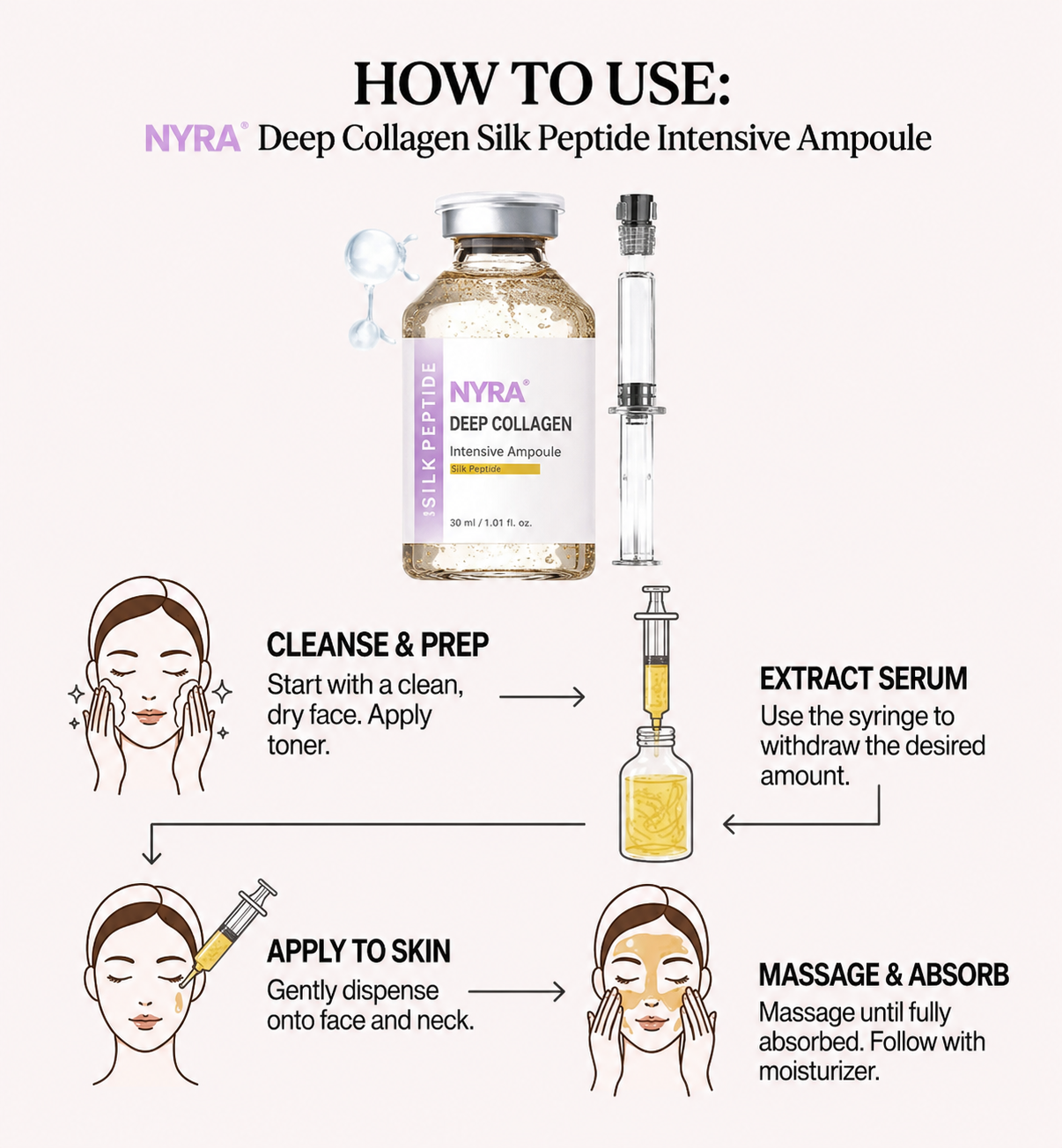 HOW TO USE:
NYRA® Deep Collagen Silk Peptide Intensive Ampoule

SILK PEPTIDE
NYRA®
DEEP COLLAGEN
Intensive Ampoule
Silk Peptide
30 ml / 1.01 fl. oz.

CLEANSE & PREP
Start with a clean, dry face. Apply toner.

EXTRACT SERUM
Use the syringe to withdraw the desired amount.

APPLY TO SKIN
Gently dispense onto face and neck.

MASSAGE & ABSORB
Massage until fully absorbed. Follow with moisturizer.